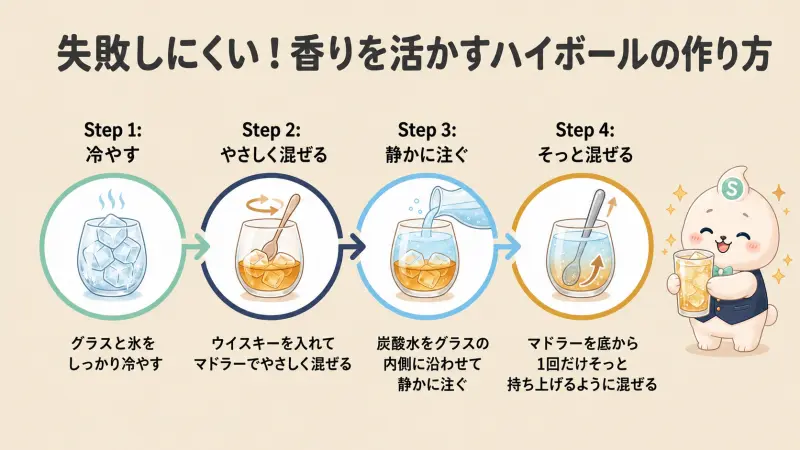 失敗しにくい！香りを活かすハイボールの作り方

Step 1:
冷やす

グラスと氷を
しっかり冷やす

Step 2:
やさしく混ぜる

ウイスキーを入れて
マドラーでやさしく混ぜる

Step 3:
静かに注ぐ

炭酸水をグラスの
内側に沿わせて
静かに注ぐ

Step 4:
そっと混ぜる

マドラーを底から
1回だけそっと
持ち上げるように混ぜる

S